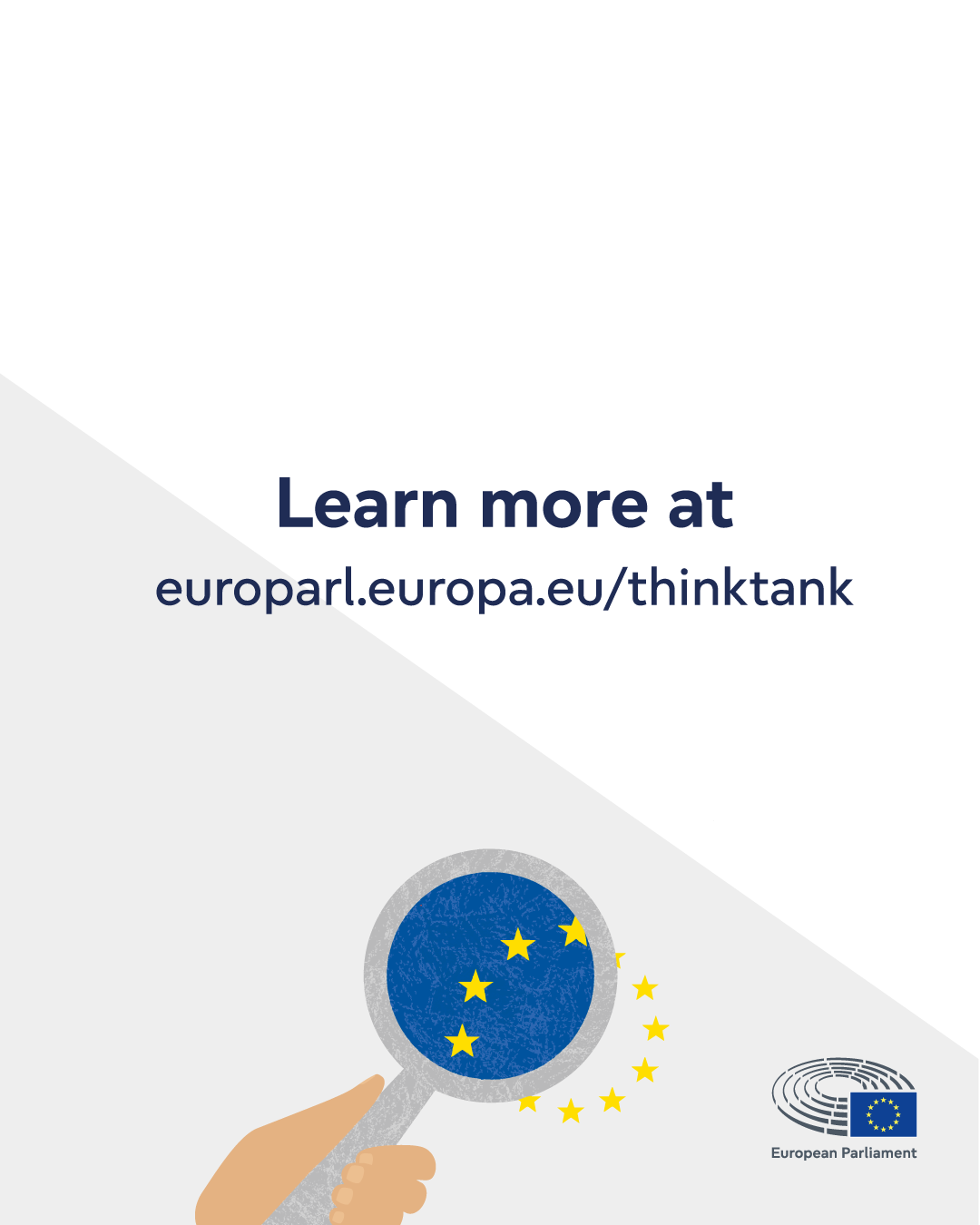 Learn more at
europarl.europa.eu/thinktank

European Parliament